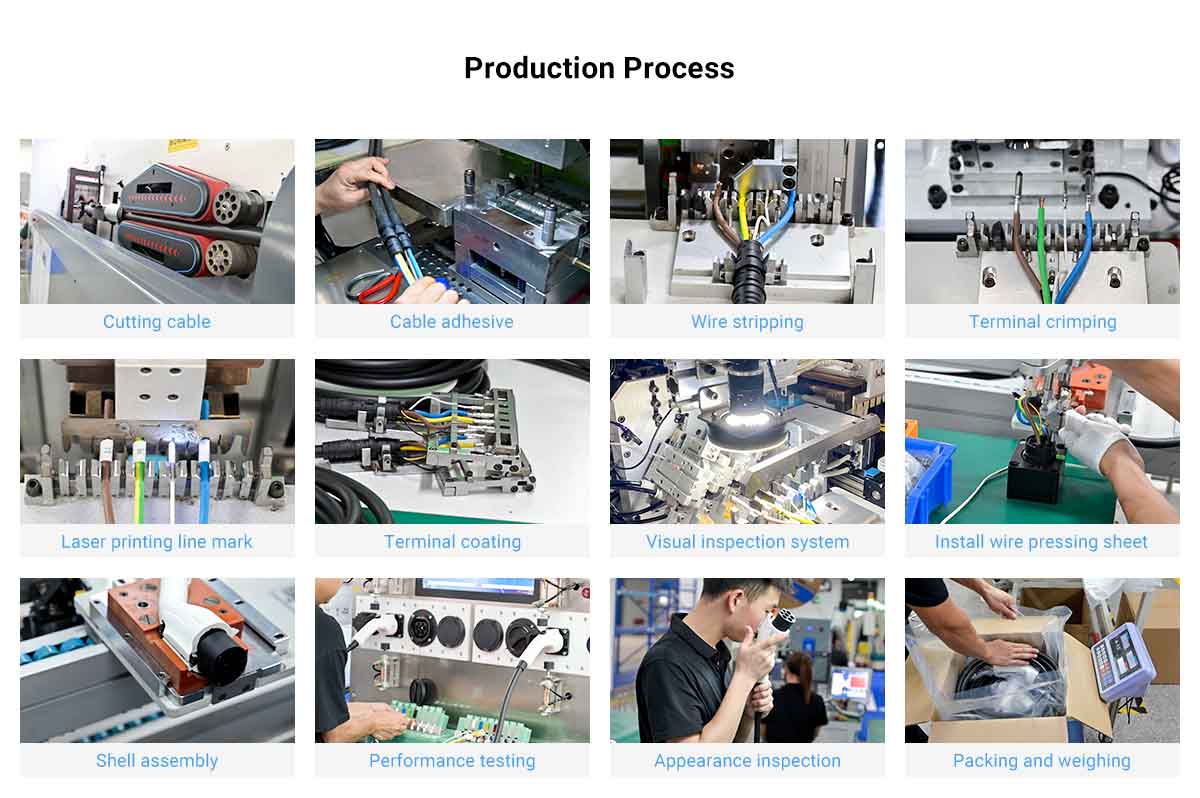 Production Process

Cutting cable

Cable adhesive

Wire stripping

Terminal crimping

Laser printing line mark

Terminal coating

Visual inspection system

Install wire pressing sheet

Shell assembly

Performance testing

Appearance inspection

Packing and weighing